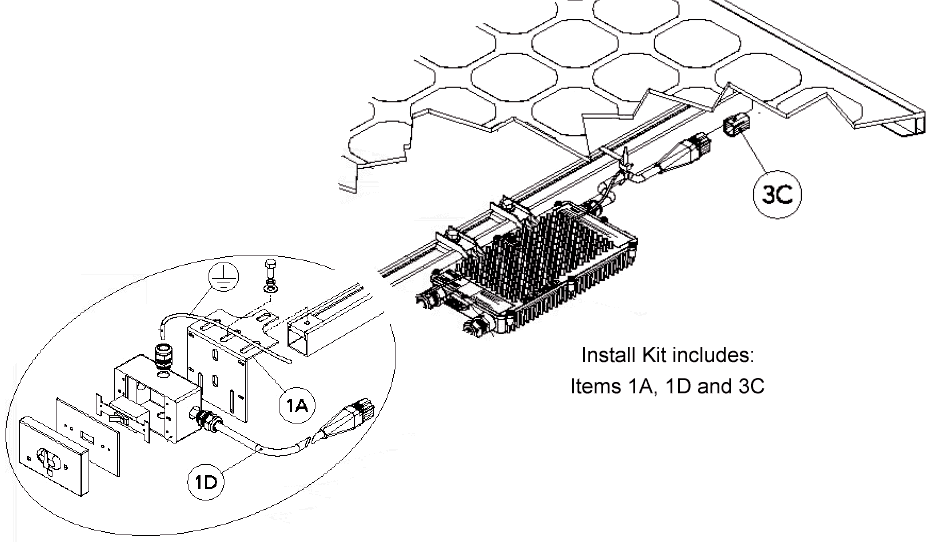 3C

1A

1D

Install Kit includes:
Items 1A, 1D and 3C