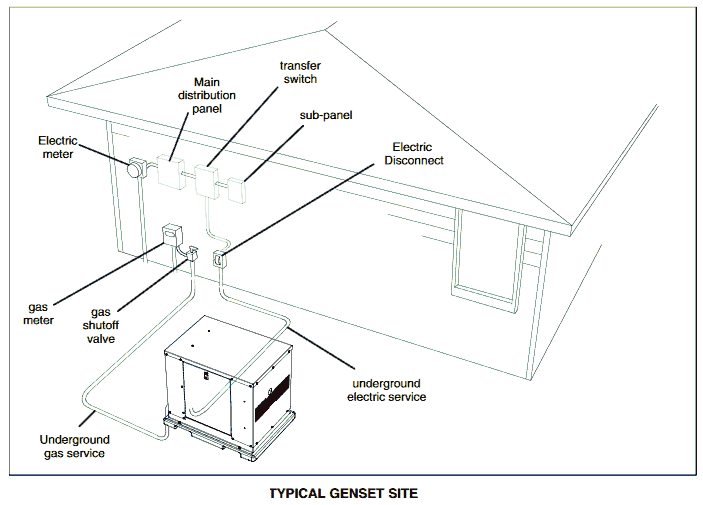 Main distribution panel

transfer switch

sub-panel

Electric meter

Electric Disconnect

gas meter

gas shutoff valve

underground electric service

Underground gas service

TYPICAL GENSET SITE